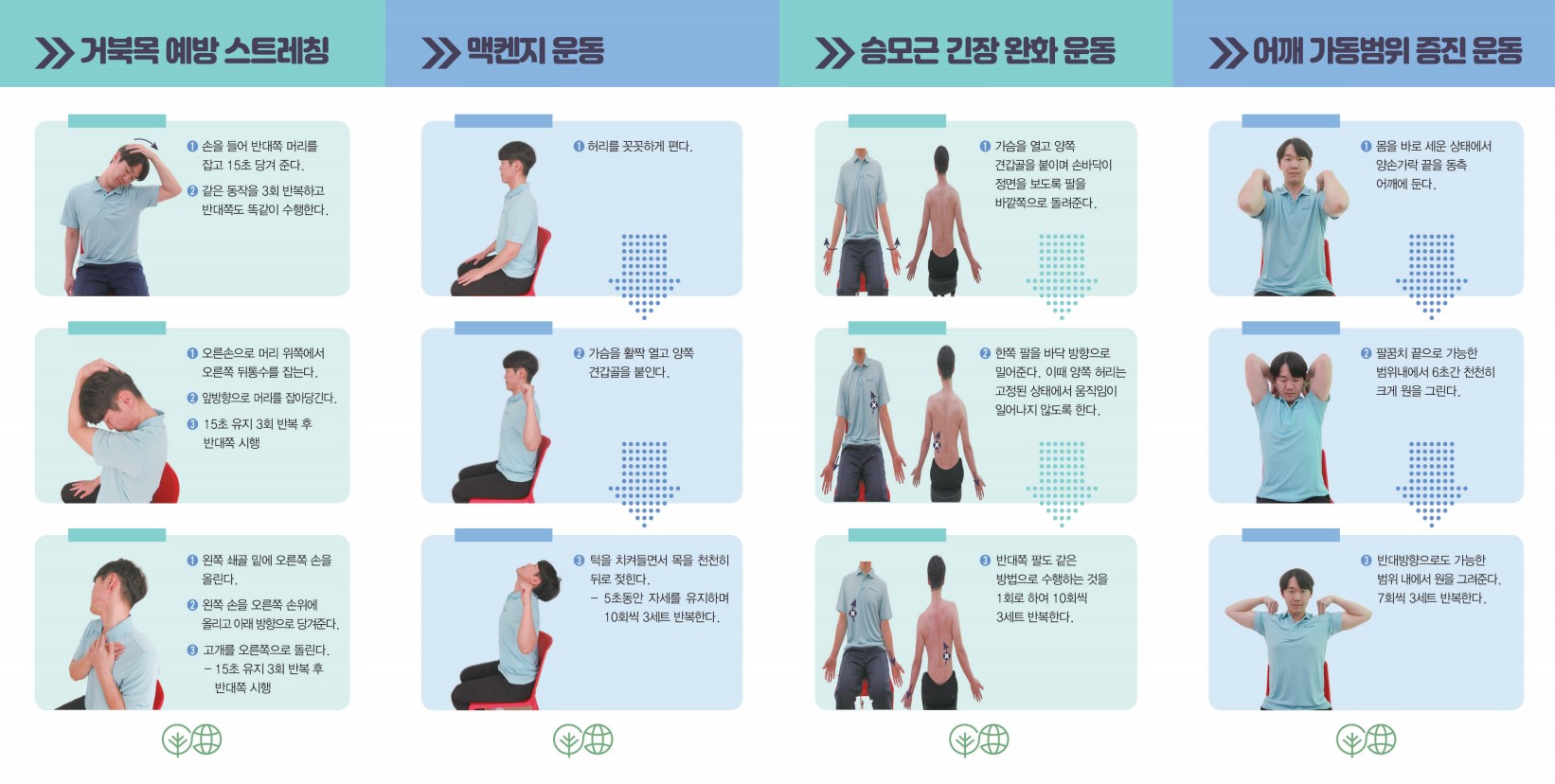 거북목 예방 스트레칭

❶ 손을 들어 반대쪽 머리를 잡고 15초 당겨 준다.
❷ 같은 동작을 3회 반복하고 반대쪽도 똑같이 수행한다.

❶ 오른손으로 머리 위쪽에서 오른쪽 뒤통수를 잡는다.
❷ 앞방향으로 머리를 잡아당긴다.
❸ 15초 유지 3회 반복 후 반대쪽 시행

❶ 왼쪽 쇄골 밑에 오른쪽 손을 올린다.
❷ 왼쪽 손을 오른쪽 손위에 올리고 아래 방향으로 당겨준다.
❸ 고개를 오른쪽으로 돌린다.
– 15초 유지 3회 반복 후 반대쪽 시행

맥켄지 운동

❶ 허리를 꼿꼿하게 편다.

❷ 가슴을 활짝 열고 양쪽 견갑골을 붙인다.

❸ 턱을 치켜들면서 목을 천천히 뒤로 젖힌다.
– 5초동안 자세를 유지하며 10회씩 3세트 반복한다.

승모근 긴장 완화 운동

❶ 가슴을 열고 양쪽 견갑골을 붙이며 손바닥이 정면을 보도록 팔을 바깥쪽으로 돌려준다.

❷ 한쪽 팔을 바닥 방향으로 밀어준다. 이때 양쪽 허리는 고정된 상태에서 움직임이 일어나지 않도록 한다.

❸ 반대쪽 팔도 같은 방법으로 수행하는 것을 1회로 하여 10회씩 3세트 반복한다.

어깨 가동범위 증진 운동

❶ 몸을 바로 세운 상태에서 양손가락 끝을 동측 어깨에 둔다.

❷ 팔꿈치 끝으로 가능한 범위내에서 6초간 천천히 크게 원을 그린다.

❸ 반대방향으로도 가능한 범위 내에서 원을 그려준다. 7회씩 3세트 반복한다.